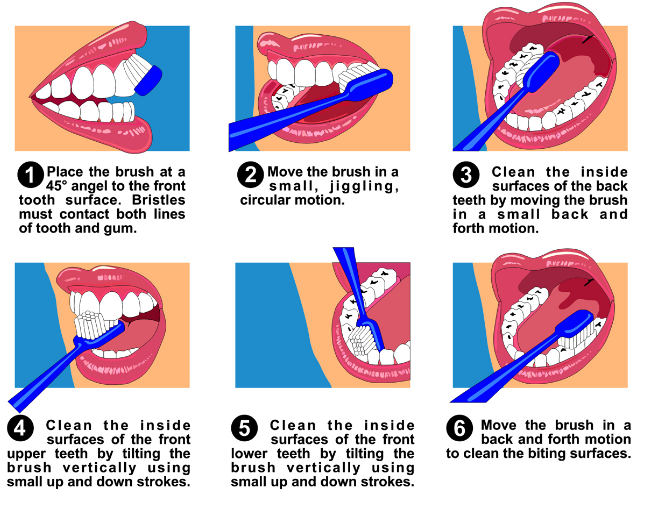 1 Place the brush at a 45° angel to the front tooth surface. Bristles must contact both lines of tooth and gum.

2 Move the brush in a small, jiggling, circular motion.

3 Clean the inside surfaces of the back teeth by moving the brush in a small back and forth motion.

4 Clean the inside surfaces of the front upper teeth by tilting the brush vertically using small up and down strokes.

5 Clean the inside surfaces of the front lower teeth by tilting the brush vertically using small up and down strokes.

6 Move the brush in a back and forth motion to clean the biting surfaces.